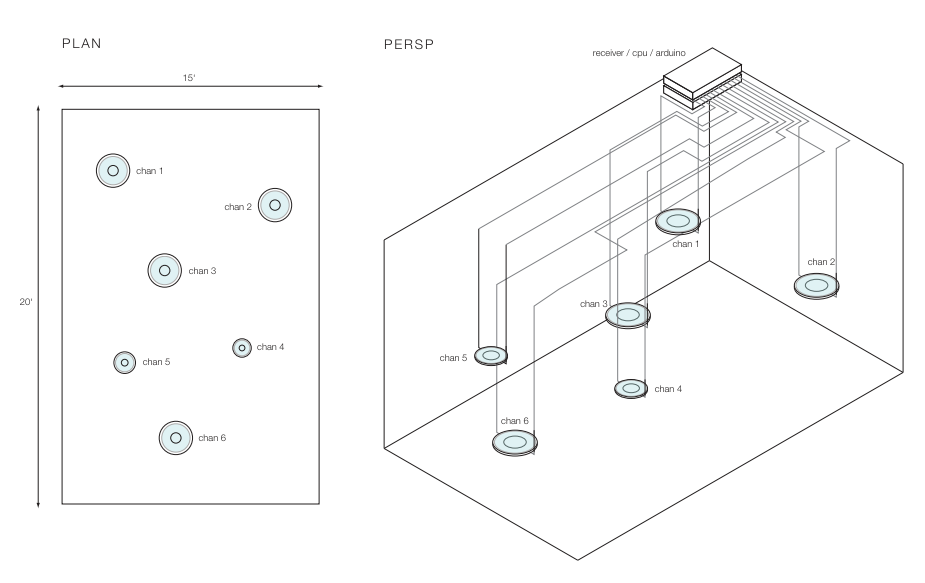 PLAN

15'

20'

chan 1

chan 2

chan 3

chan 4

chan 5

chan 6

PERSP

receiver / cpu / arduino

chan 1

chan 2

chan 3

chan 5

chan 4

chan 6